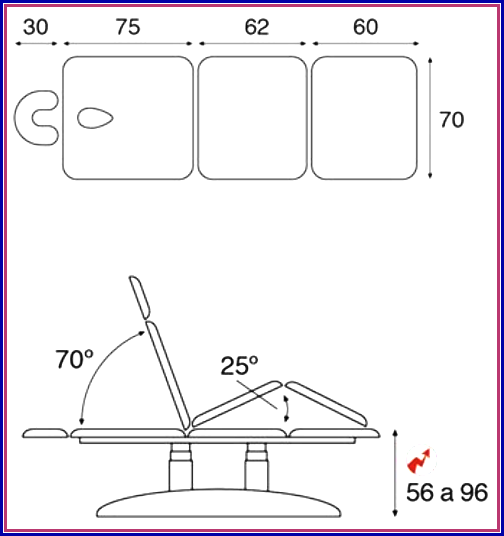 30 75 62 60

70

70º

25º

56 a 96