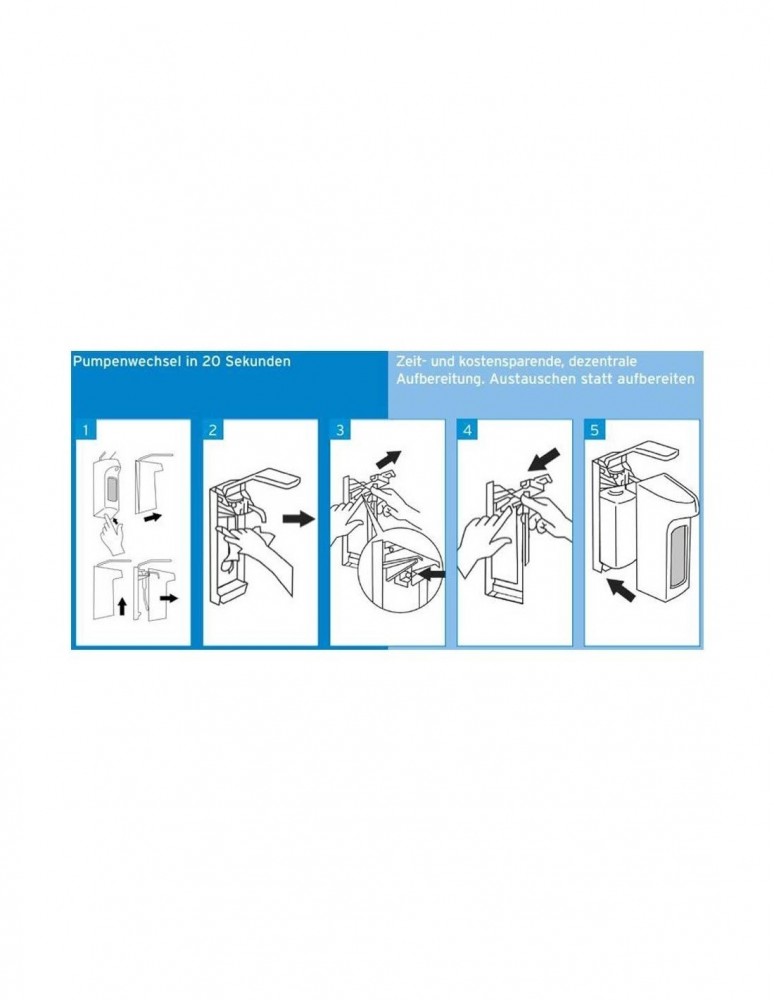 Pumpenwechsel in 20 Sekunden

Zeit- und kostensparende, dezentrale Aufbereitung. Austauschen statt aufbereiten

1

2

3

4

5