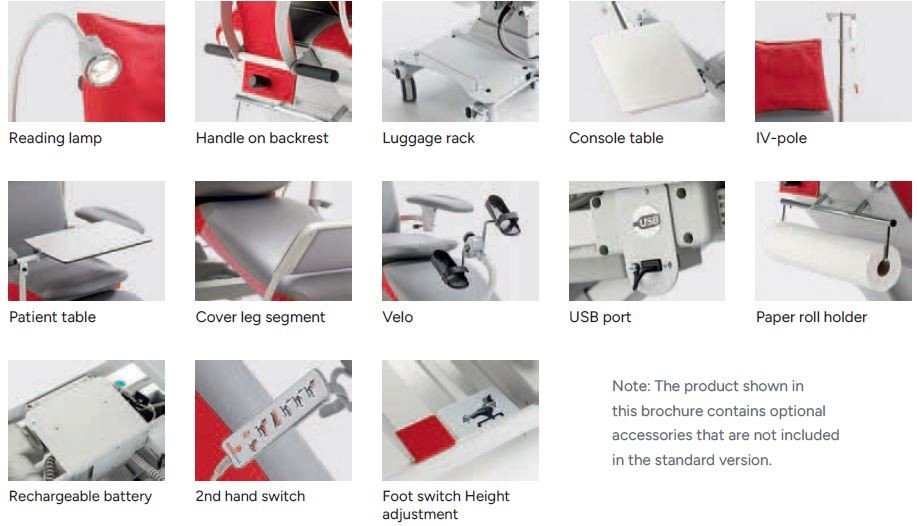 Reading lamp

Handle on backrest

Luggage rack

Console table

IV-pole

Patient table

Cover leg segment

Velo

USB

USB port

Paper roll holder

Rechargeable battery

2nd hand switch

Foot switch Height adjustment

Note: The product shown in this brochure contains optional accessories that are not included in the standard version.