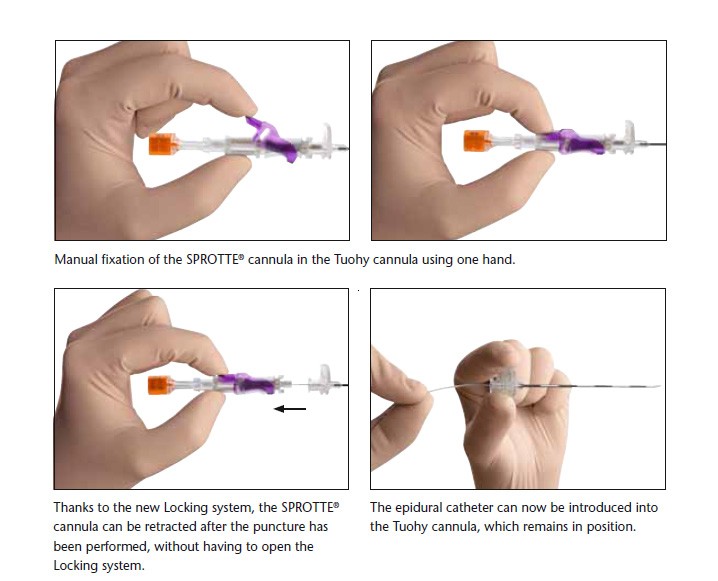 Manual fixation of the SPROTTE® cannula in the Tuohy cannula using one hand.

Thanks to the new Locking system, the SPROTTE® cannula can be retracted after the puncture has been performed, without having to open the Locking system.

The epidural catheter can now be introduced into the Tuohy cannula, which remains in position.